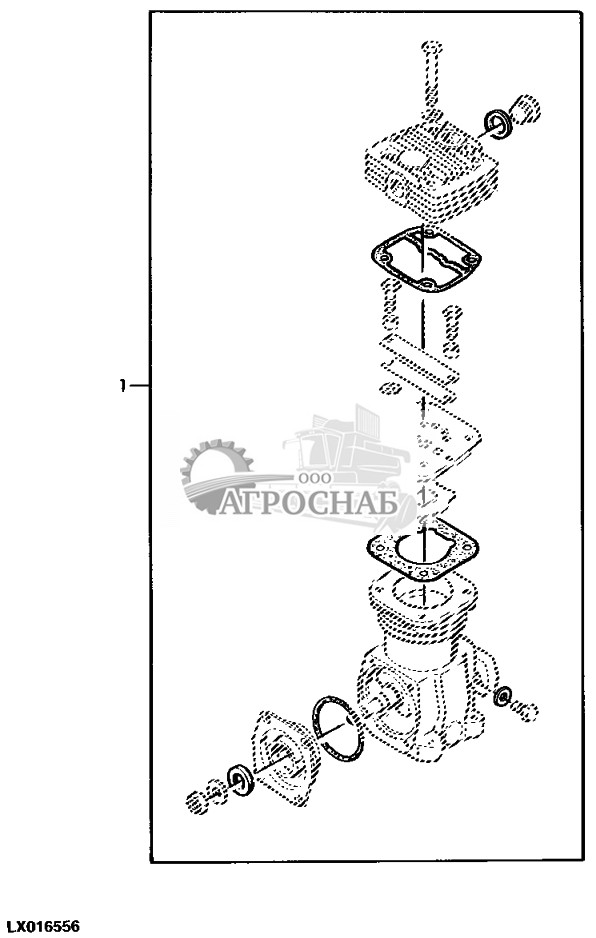 1

ООО
АГРОСНАБ

LX016556